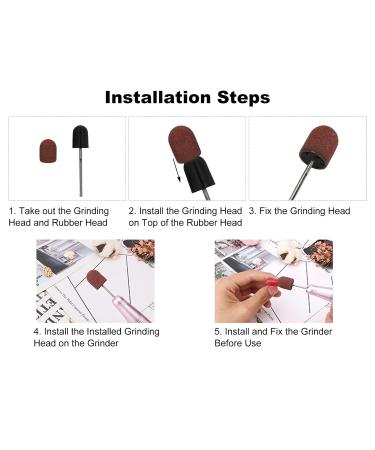 Installation Steps

1. Take out the Grinding Head and Rubber Head

2. Install the Grinding Head on Top of the Rubber Head

3. Fix the Grinding Head

4. Install the Installed Grinding Head on the Grinder

5. Install and Fix the Grinder Before Use