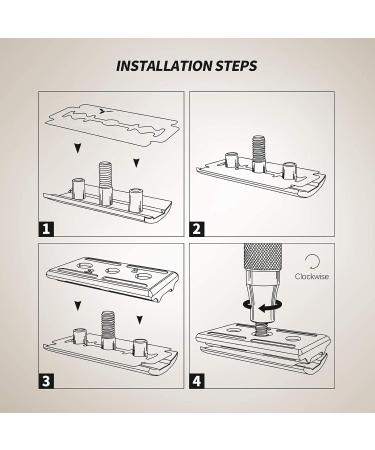 INSTALLATION STEPS

1

2

3

Clockwise

4