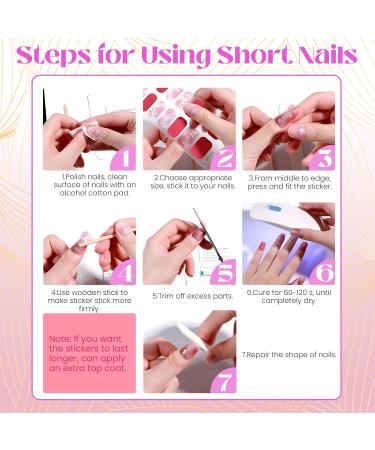 Steps for Using Short Nails

1

1.Polish nails, clean surface of nails with an alcohol cotton pad.

2

2.Choose appropriate size, stick it to your nails.

3

3.From middle to edge, press and fit the sticker.

4

4.Use wooden stick to make sticker stick more firmly.

5

5.Trim off excess parts.

6

6.Cure for 60-120 s, until completely dry.

Note: If you want the stickers to last longer, can apply an extra top coat.

7

7.Repair the shape of nails.