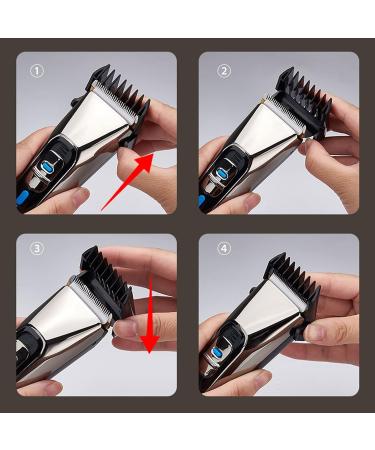 ①
②
③
④