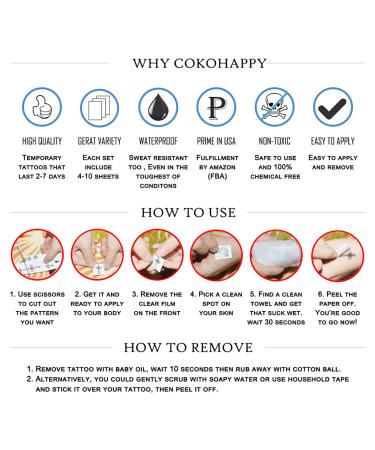 WHY COKOHAPPY

P

HIGH QUALITY
Temporary tattoos that last 2-7 days

GERAT VARIETY
Each set include 4-10 sheets

WATERPROOF
Sweat resistant too , Even in the toughest of conditons

PRIME IN USA
Fulfillment by amazon (FBA)

NON-TOXIC
Safe to use and 100% chemical free

EASY TO APPLY
Easy to apply and remove

HOW TO USE

1. Use scissors to cut out the pattern you want

2. Get it and ready to apply to your body

3. Remove the clear film on the front

4. Pick a clean spot on your skin

5. Find a clean towel and get that suck wet. wait 30 seconds

6. Peel the paper off. You're good to go now!

HOW TO REMOVE

1. Remove tattoo with baby oil, wait 10 seconds then rub away with cotton ball.
2. Alternatively, you could gently scrub with soapy water or use household tape and stick it over your tattoo, then peel it off.