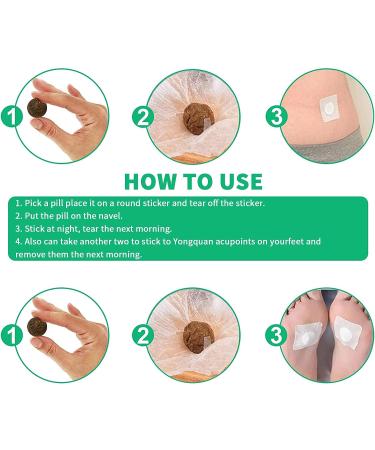 1

2

3

HOW TO USE

1. Pick a pill place it on a round sticker and tear off the sticker.
2. Put the pill on the navel.
3. Stick at night, tear the next morning.
4. Also can take another two to stick to Yongquan acupoints on yourfeet and remove them the next morning.

1

2

3