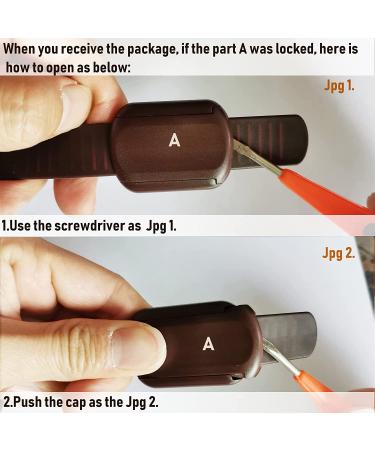 When you receive the package, if the part A was locked, here is how to open as below:

Jpg 1.

A

1.Use the screwdriver as Jpg 1.

Jpg 2.

A

2.Push the cap as the Jpg 2.