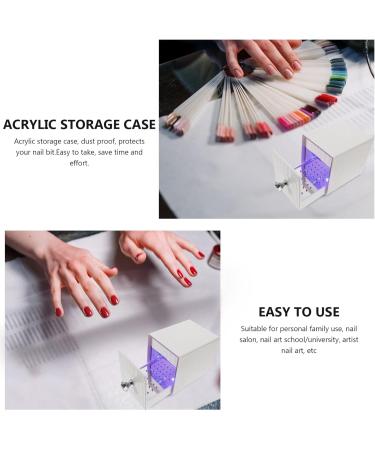 ACRYLIC STORAGE CASE

Acrylic storage case, dust proof, protects your nail bit.Easy to take, save time and effort.

EASY TO USE

Suitable for personal family use, nail salon, nail art school/university, artist nail art, etc