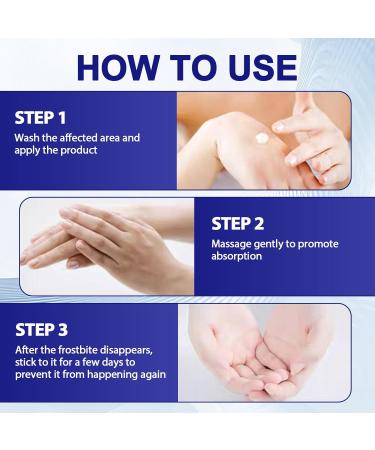 HOW TO USE

STEP 1
Wash the affected area and apply the product

STEP 2
Massage gently to promote absorption

STEP 3
After the frostbite disappears, stick to it for a few days to prevent it from happening again