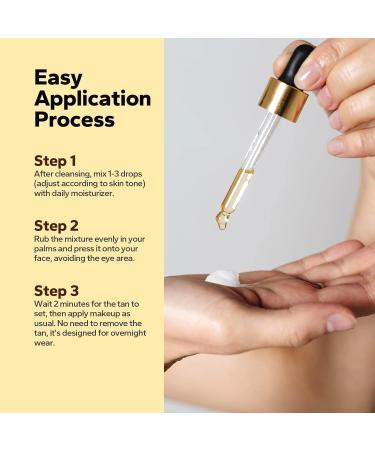 Easy Application Process

Step 1
After cleansing, mix 1-3 drops (adjust according to skin tone) with daily moisturizer.

Step 2
Rub the mixture evenly in your palms and press it onto your face, avoiding the eye area.

Step 3
Wait 2 minutes for the tan to set, then apply makeup as usual. No need to remove the tan, it's designed for overnight wear.