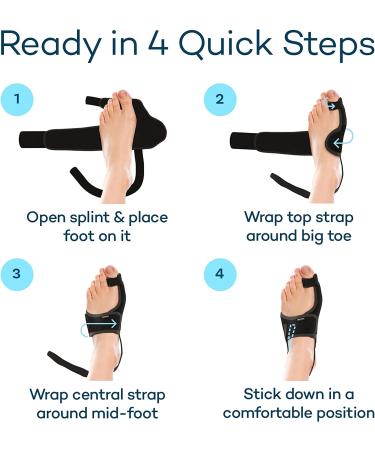 Ready in 4 Quick Steps

1

Open splint & place foot on it

2

Wrap top strap around big toe

3

Wrap central strap around mid-foot

4

Stick down in a comfortable position