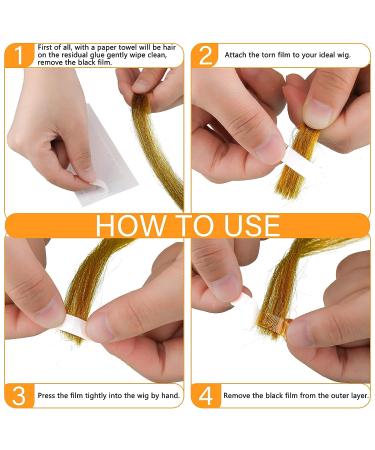 1 First of all, with a paper towel will be hair on the residual glue gently wipe clean, remove the black film.

2 Attach the torn film to your ideal wig.

HOW TO USE

3 Press the film tightly into the wig by hand.

4 Remove the black film from the outer layer.