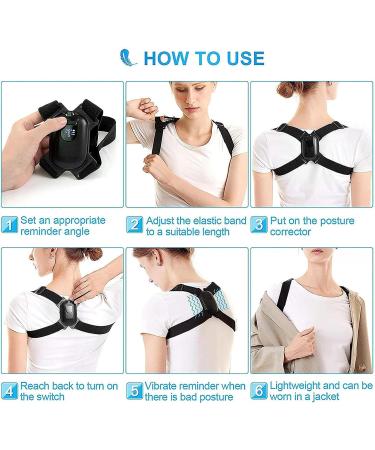 HOW TO USE

1 Set an appropriate reminder angle

2 Adjust the elastic band to a suitable length

3 Put on the posture corrector

4 Reach back to turn on the switch

5 Vibrate reminder when there is bad posture

6 Lightweight and can be worn in a jacket