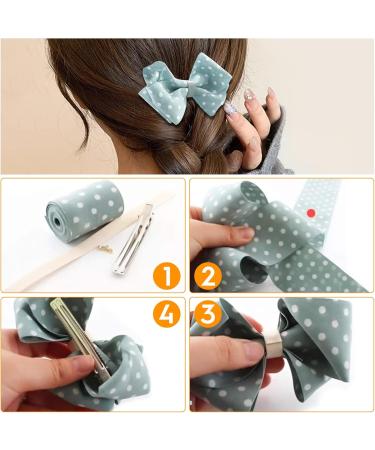 1
2
4
3