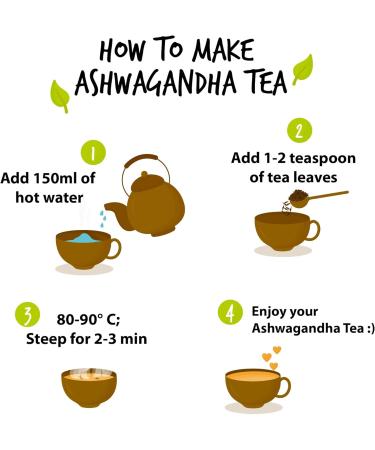 HOW TO MAKE ASHWAGANDHA TEA

1
Add 150ml of hot water

2
Add 1-2 teaspoon of tea leaves

3
80-90° C;
Steep for 2-3 min

4
Enjoy your Ashwagandha Tea :)