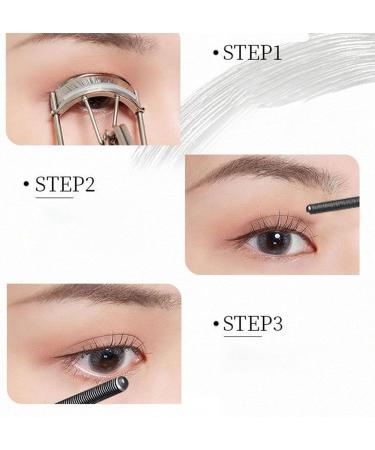 • STEP1

• STEP2

• STEP3