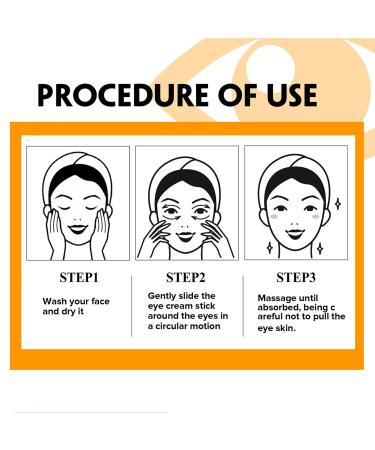 PROCEDURE OF USE

STEP1

Wash your face and dry it

STEP2

Gently slide the eye cream stick around the eyes in a circular motion

STEP3

Massage until absorbed, being c areful not to pull the eye skin.