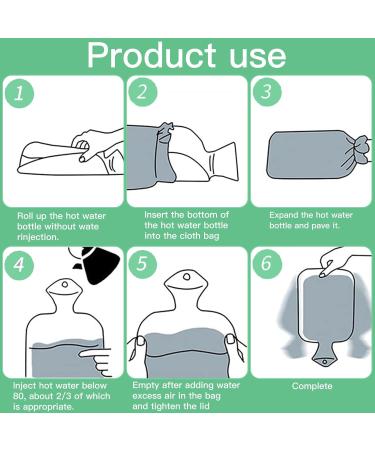 Product use

1

Roll up the hot water bottle without wate rinjection.

2

Insert the bottom of the hot water bottle into the cloth bag

3

Expand the hot water bottle and pave it.

4

Inject hot water below 80, about 2/3 of which is appropriate.

5

Empty after adding water excess air in the bag and tighten the lid

6

Complete