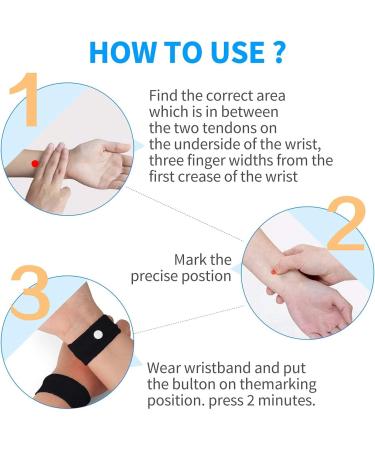 HOW TO USE ?

1

Find the correct area which is in between the two tendons on the underside of the wrist, three finger widths from the first crease of the wrist

2

Mark the precise postion

3

Wear wristband and put the bulton on themarking position. press 2 minutes.