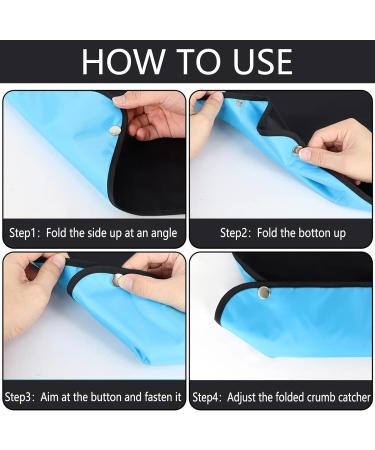 HOW TO USE

Step1: Fold the side up at an angle

Step2: Fold the botton up

Step3: Aim at the button and fasten it

Step4: Adjust the folded crumb catcher