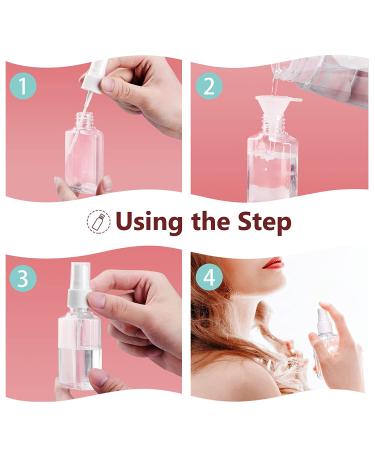 1

2

Using the Step

3

4