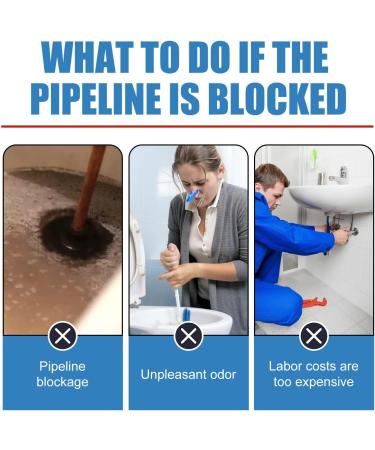 WHAT TO DO IF THE PIPELINE IS BLOCKED

Pipeline blockage

Unpleasant odor

Labor costs are too expensive