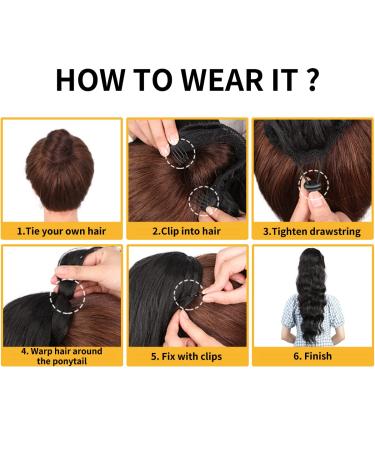 HOW TO WEAR IT ?

1.Tie your own hair

2.Clip into hair

3.Tighten drawstring

4. Warp hair around the ponytail

5. Fix with clips

6. Finish