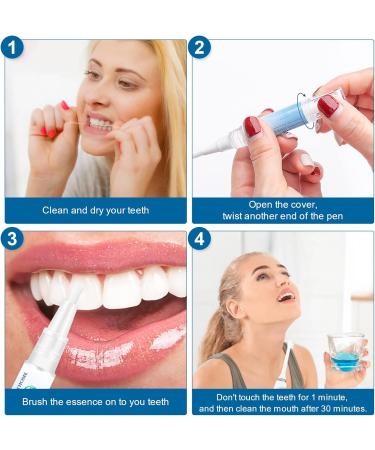 1

Clean and dry your teeth

2

Open the cover,
twist another end of the pen

3

Brush the essence on to you teeth

4

Don't touch the teeth for 1 minute,
and then clean the mouth after 30 minutes.