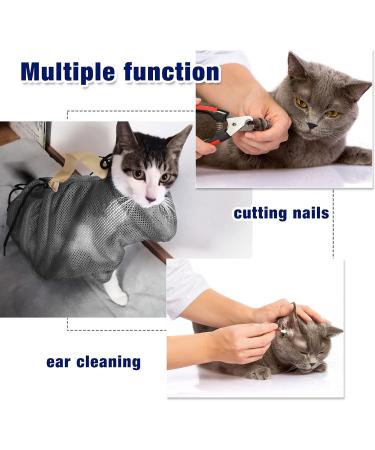 Multiple function

cutting nails

ear cleaning