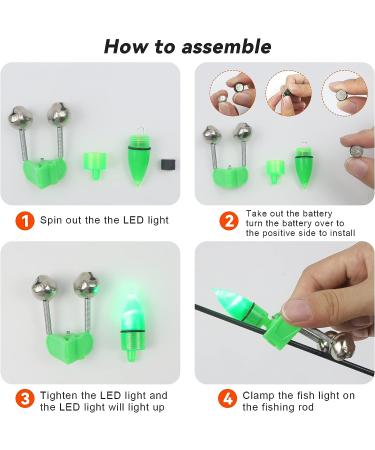 How to assemble

1 Spin out the the LED light

2 Take out the battery turn the battery over to the positive side to install

3 Tighten the LED light and the LED light will light up

4 Clamp the fish light on the fishing rod