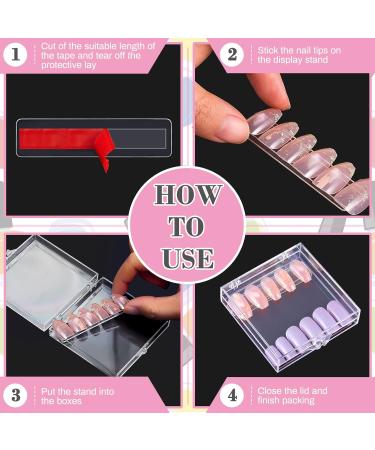 1 Cut of the suitable length of the tape and tear off the protective lay

2 Stick the nail tips on the display stand

HOW TO USE

3 Put the stand into the boxes

4 Close the lid and finish packing