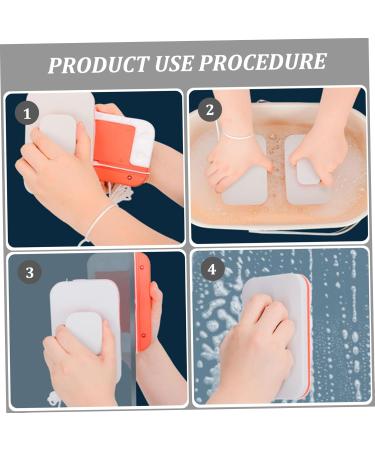 PRODUCT USE PROCEDURE

1

2

3

4