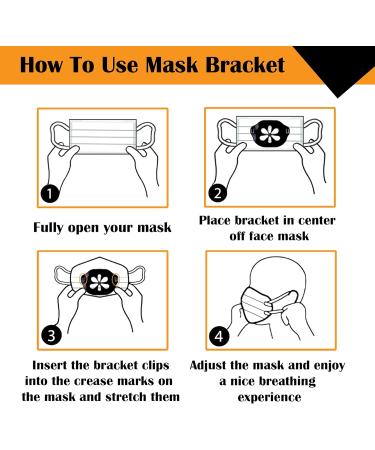 How To Use Mask Bracket

1

Fully open your mask

2

Place bracket in center off face mask

3

Insert the bracket clips into the crease marks on the mask and stretch them

4

Adjust the mask and enjoy a nice breathing experience