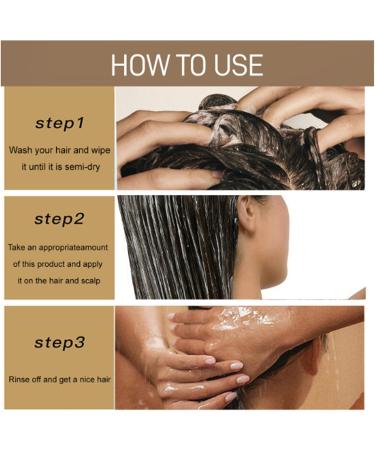 HOW TO USE

step1

Wash your hair and wipe it until it is semi-dry

step2

Take an appropriateamount of this product and apply it on the hair and scalp

step3

Rinse off and get a nice hair