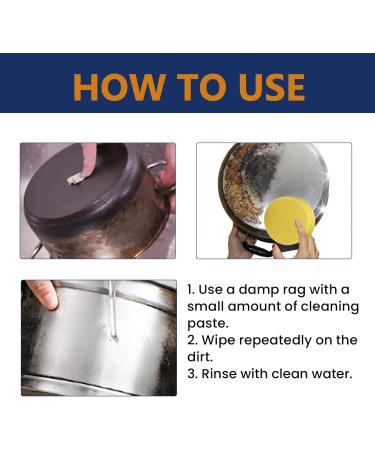 HOW TO USE

1. Use a damp rag with a small amount of cleaning paste.
2. Wipe repeatedly on the dirt.
3. Rinse with clean water.