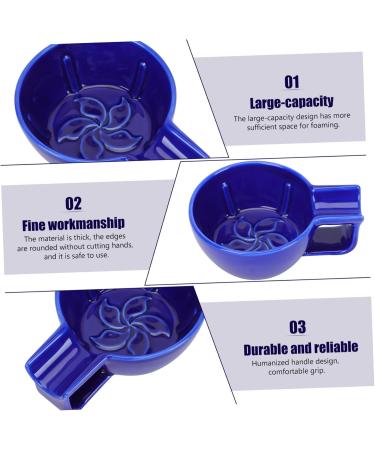 01
Large-capacity
The large-capacity design has more sufficient space for foaming.

02
Fine workmanship
The material is thick, the edges are rounded without cutting hands, and it is safe to use.

03
Durable and reliable
Humanized handle design, comfortable grip.