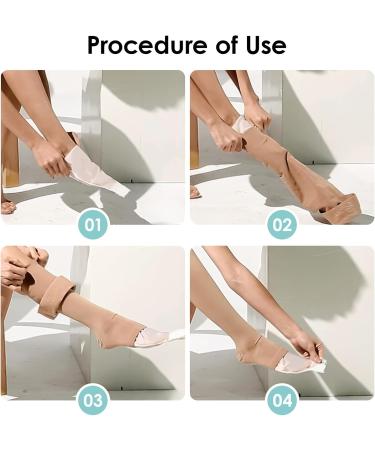 Procedure of Use

01

02

03

04