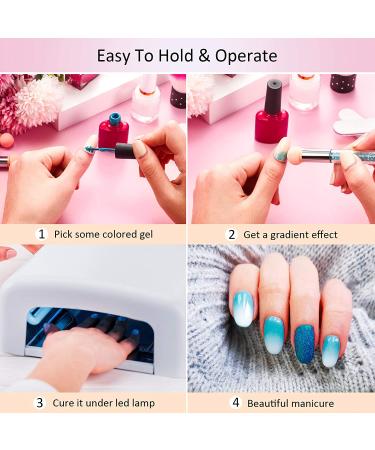 Easy To Hold & Operate

1 Pick some colored gel

2 Get a gradient effect

3 Cure it under led lamp

4 Beautiful manicure