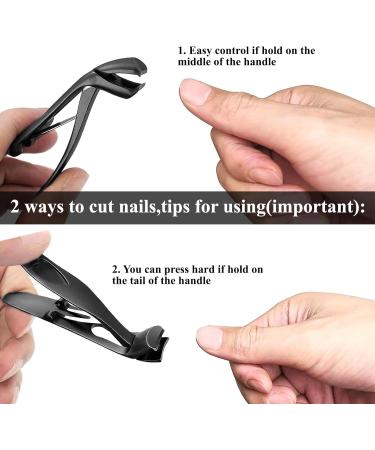 1. Easy control if hold on the middle of the handle

2 ways to cut nails,tips for using(important):

2. You can press hard if hold on the tail of the handle