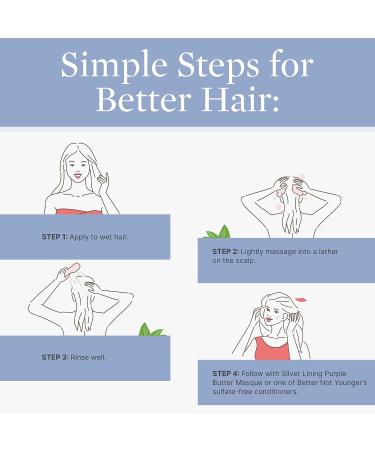 Simple Steps for Better Hair:

STEP 1: Apply to wet hair.

STEP 2: Lightly massage into a lather on the scalp.

STEP 3: Rinse well.

STEP 4: Follow with Silver Lining Purple Butter Masque or one of Better Not Younger's sulfate-free conditioners.