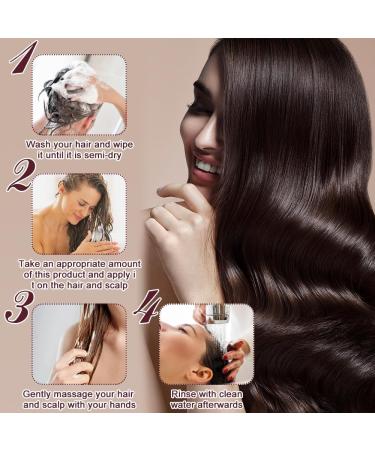 1

Wash your hair and wipe it until it is semi-dry

2

Take an appropriate amount of this product and apply i t on the hair and scalp

3

Gently massage your hair and scalp with your hands

4

Rinse with clean water afterwards