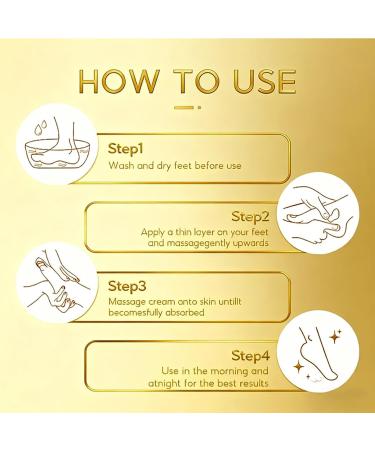 HOW TO USE

Step1
Wash and dry feet before use

Step2
Apply a thin layer on your feet and massagegently upwards

Step3
Massage cream onto skin untillt becomesfully absorbed

Step4
Use in the morning and atnight for the best results