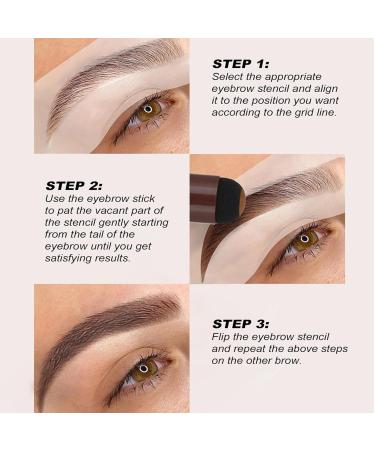 STEP 1:
Select the appropriate eyebrow stencil and align it to the position you want according to the grid line.

STEP 2:
Use the eyebrow stick to pat the vacant part of the stencil gently starting from the tail of the eyebrow until you get satisfying results.

STEP 3:
Flip the eyebrow stencil and repeat the above steps on the other brow.