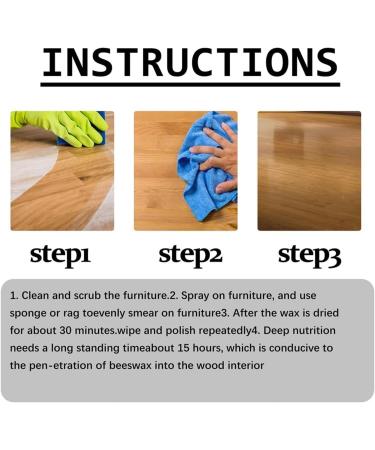 INSTRUCTIONS

step1

step2

step3

1. Clean and scrub the furniture.2. Spray on furniture, and use sponge or rag toevenly smear on furniture3. After the wax is dried for about 30 minutes.wipe and polish repeatedly4. Deep nutrition needs a long standing timeabout 15 hours, which is conducive to the pen-etration of beeswax into the wood interior