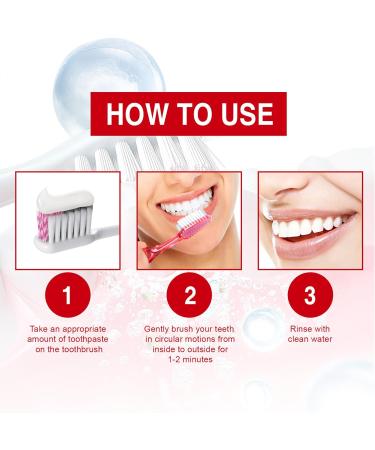 HOW TO USE

1

Take an appropriate amount of toothpaste on the toothbrush

2

Gently brush your teeth in circular motions from inside to outside for 1-2 minutes

3

Rinse with clean water