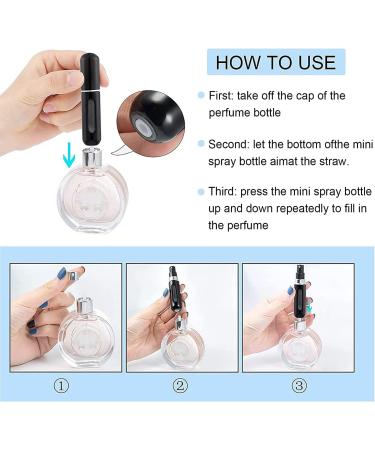 HOW TO USE

First: take off the cap of the perfume bottle

Second: let the bottom ofthe mini spray bottle aimat the straw.

Third: press the mini spray bottle up and down repeatedly to fill in the perfume

①

②

③