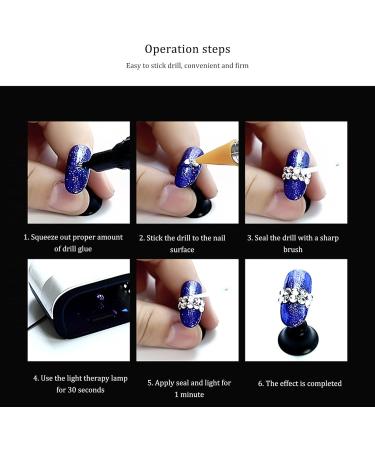 Operation steps

Easy to stick drill, convenient and firm

1. Squeeze out proper amount of drill glue

2. Stick the drill to the nail surface

3. Seal the drill with a sharp brush

4. Use the light therapy lamp for 30 seconds

5. Apply seal and light for 1 minute

6. The effect is completed