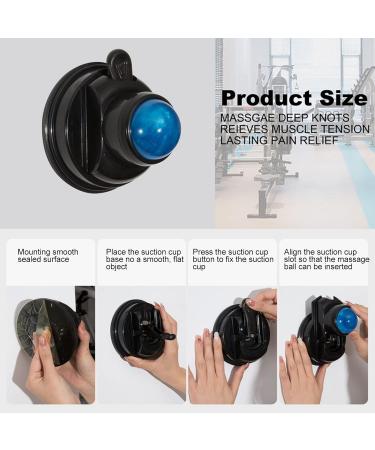 Product Size
MASSGAE DEEP KNOTS
REIEVES MUSCLE TENSION
LASTING PAIN RELIEF

Mounting smooth sealed surface

Place the suction cup base no a smooth, flat object

Press the suction cup button to fix the suction cup

Align the suction cup slot so that the massage ball can be inserted