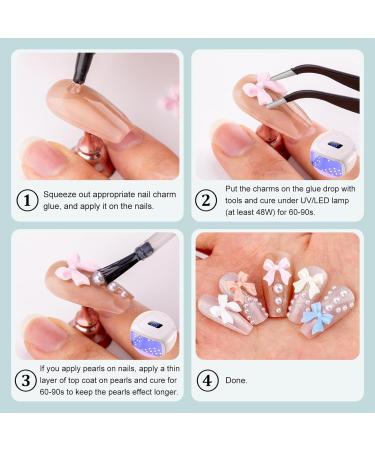 1 Squeeze out appropriate nail charm glue, and apply it on the nails.

2 Put the charms on the glue drop with tools and cure under UV/LED lamp (at least 48W) for 60-90s.

3 If you apply pearls on nails, apply a thin layer of top coat on pearls and cure for 60-90s to keep the pearls effect longer.

4 Done.