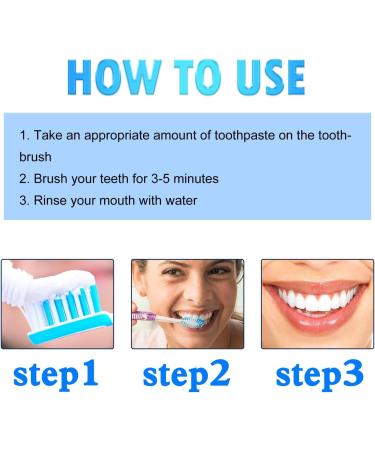 HOW TO USE

1. Take an appropriate amount of toothpaste on the toothbrush
2. Brush your teeth for 3-5 minutes
3. Rinse your mouth with water

step1

step2

step3