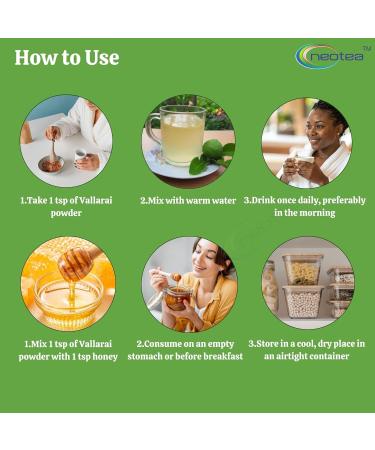 How to Use

neotea™

1.Take 1 tsp of Vallarai powder

2.Mix with warm water

3.Drink once daily, preferably in the morning

1.Mix 1 tsp of Vallarai powder with 1 tsp honey

2.Consume on an empty stomach or before breakfast

3.Store in a cool, dry place in an airtight container