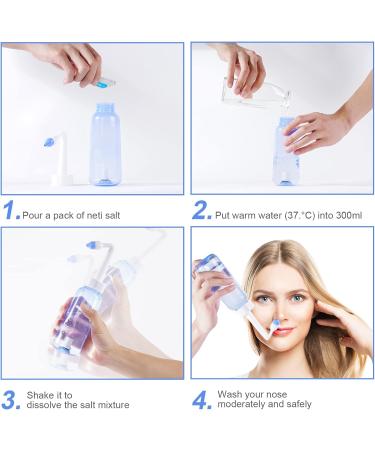 1. Pour a pack of neti salt

2. Put warm water (37.°C) into 300ml

3. Shake it to dissolve the salt mixture

4. Wash your nose moderately and safely