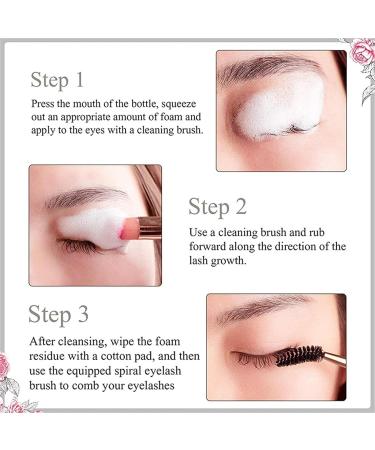 Step 1

Press the mouth of the bottle, squeeze out an appropriate amount of foam and apply to the eyes with a cleaning brush.

Step 2

Use a cleaning brush and rub forward along the direction of the lash growth.

Step 3

After cleansing, wipe the foam residue with a cotton pad, and then use the equipped spiral eyelash brush to comb your eyelashes