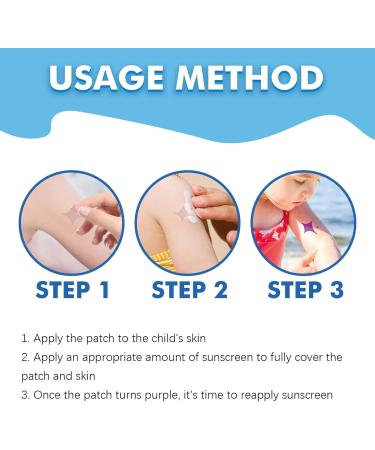 USAGE METHOD

STEP 1

STEP 2

STEP 3

1. Apply the patch to the child's skin
2. Apply an appropriate amount of sunscreen to fully cover the patch and skin
3. Once the patch turns purple, it's time to reapply sunscreen